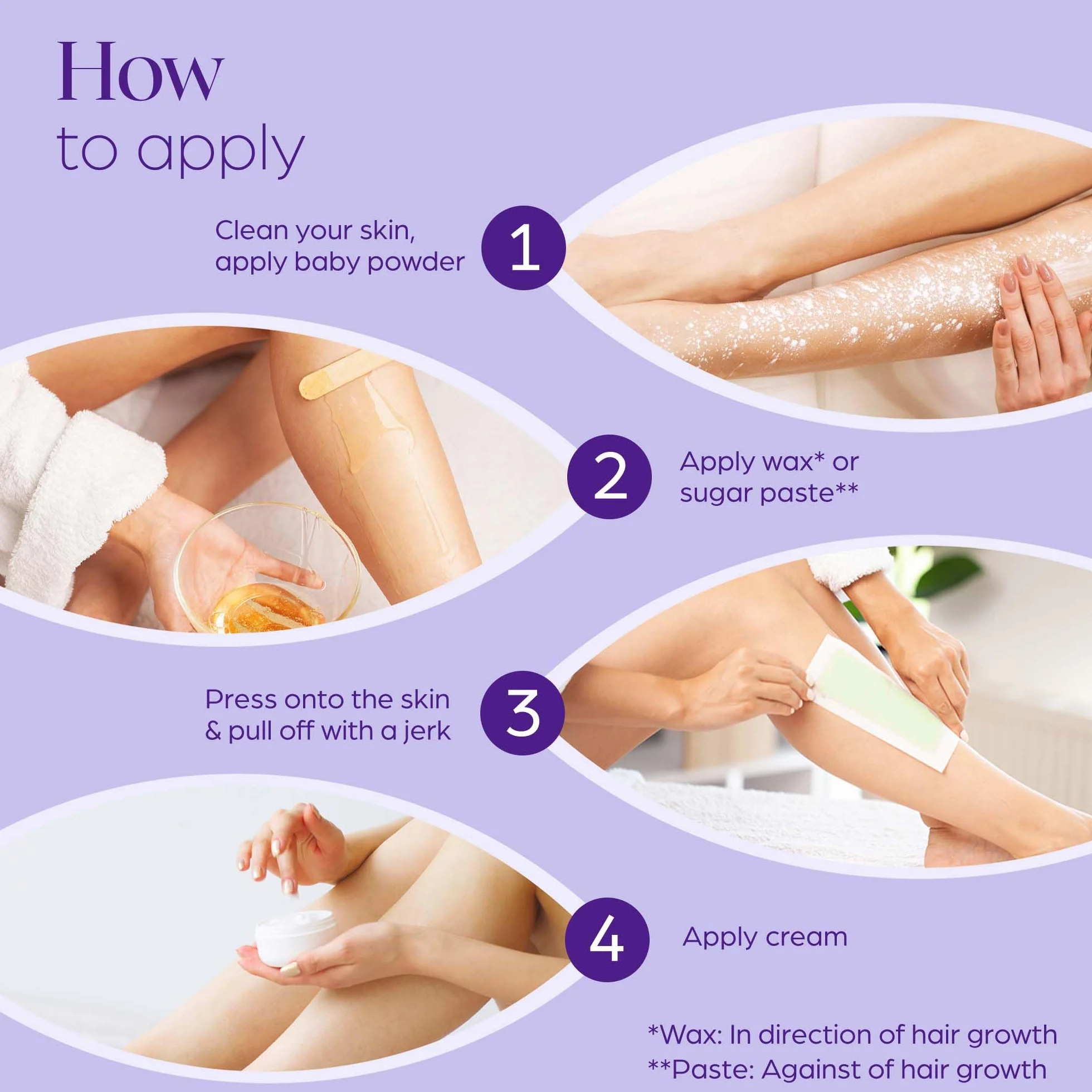 How
to apply

Clean your skin,
apply baby powder

1

2

Apply wax* or
sugar paste**

Press onto the skin
& pull off with a jerk

3

4

Apply cream

*Wax: In direction of hair growth
**Paste: Against of hair growth