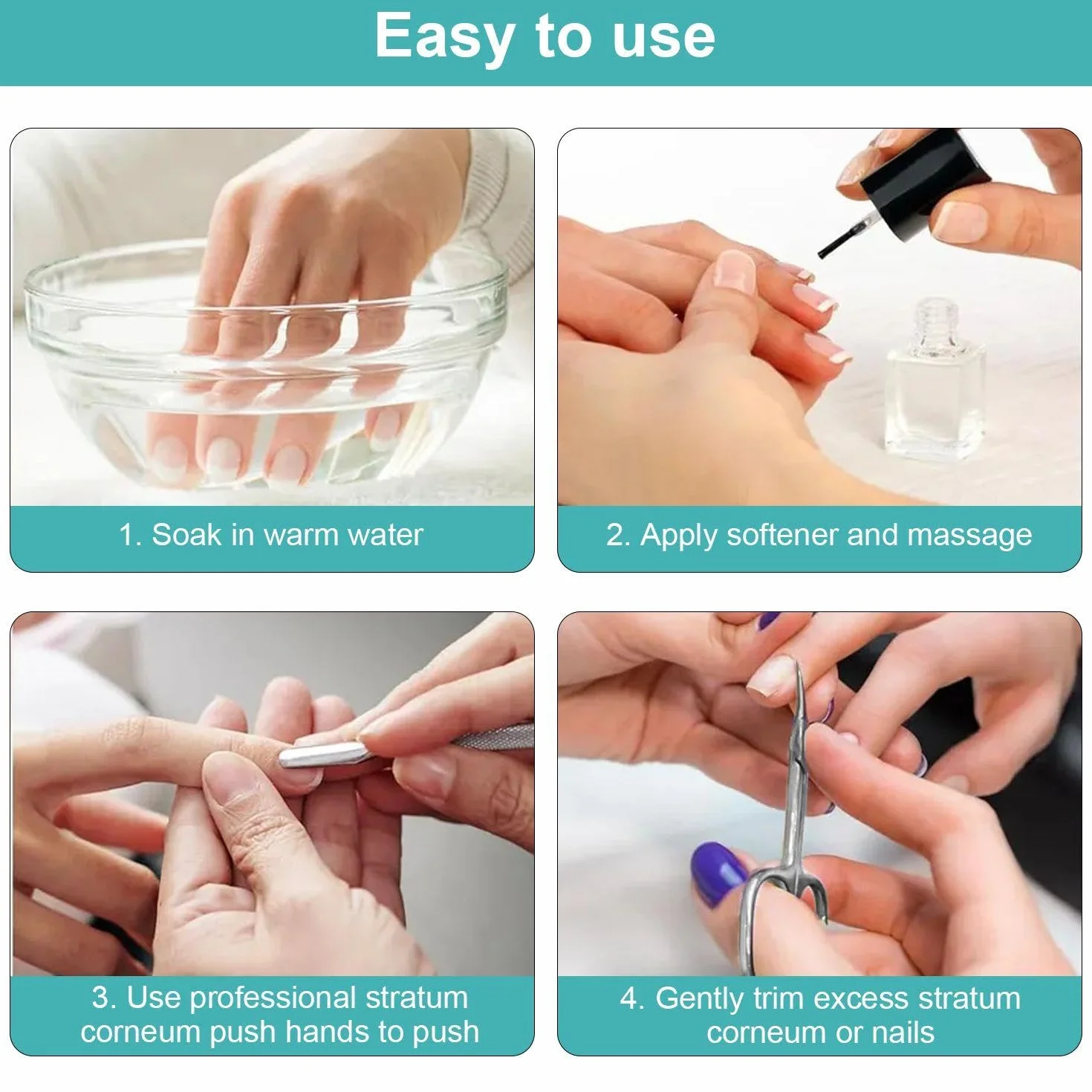 Easy to use

1. Soak in warm water

2. Apply softener and massage

3. Use professional stratum corneum push hands to push

4. Gently trim excess stratum corneum or nails