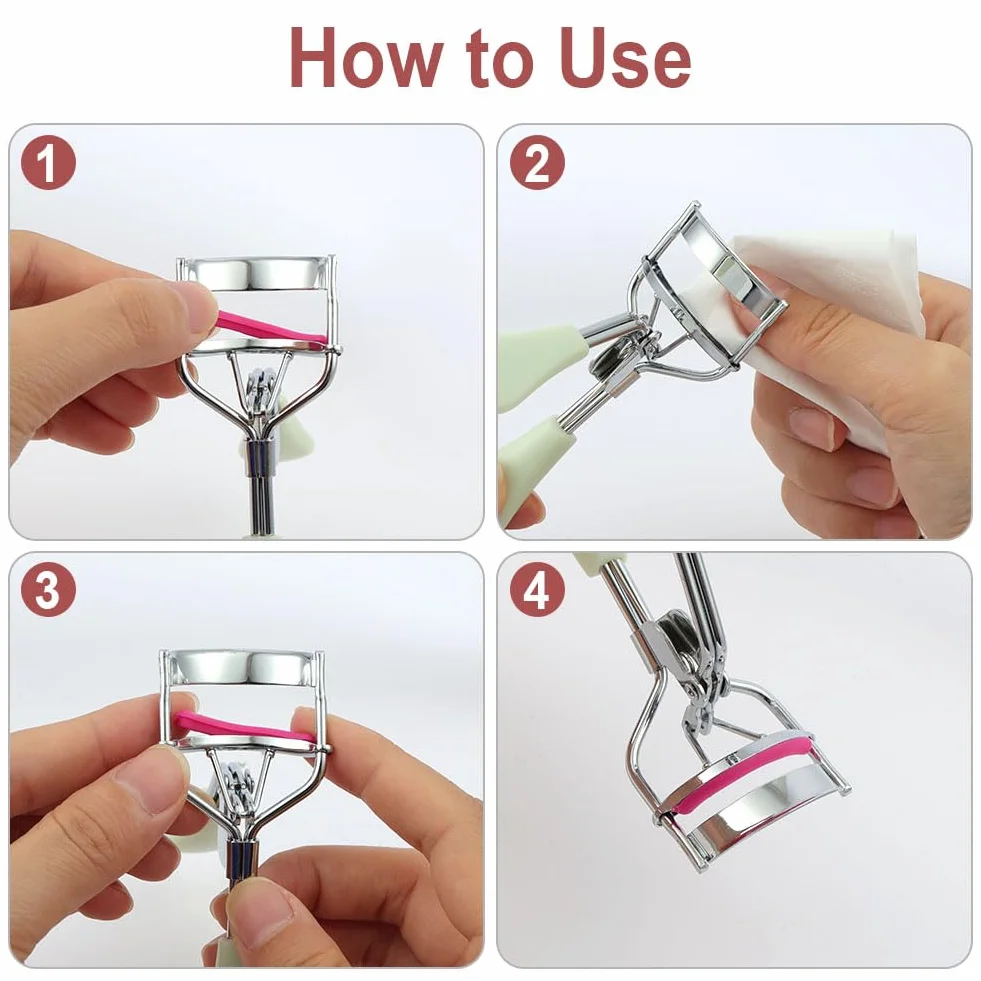 How to Use

1

2

3

4