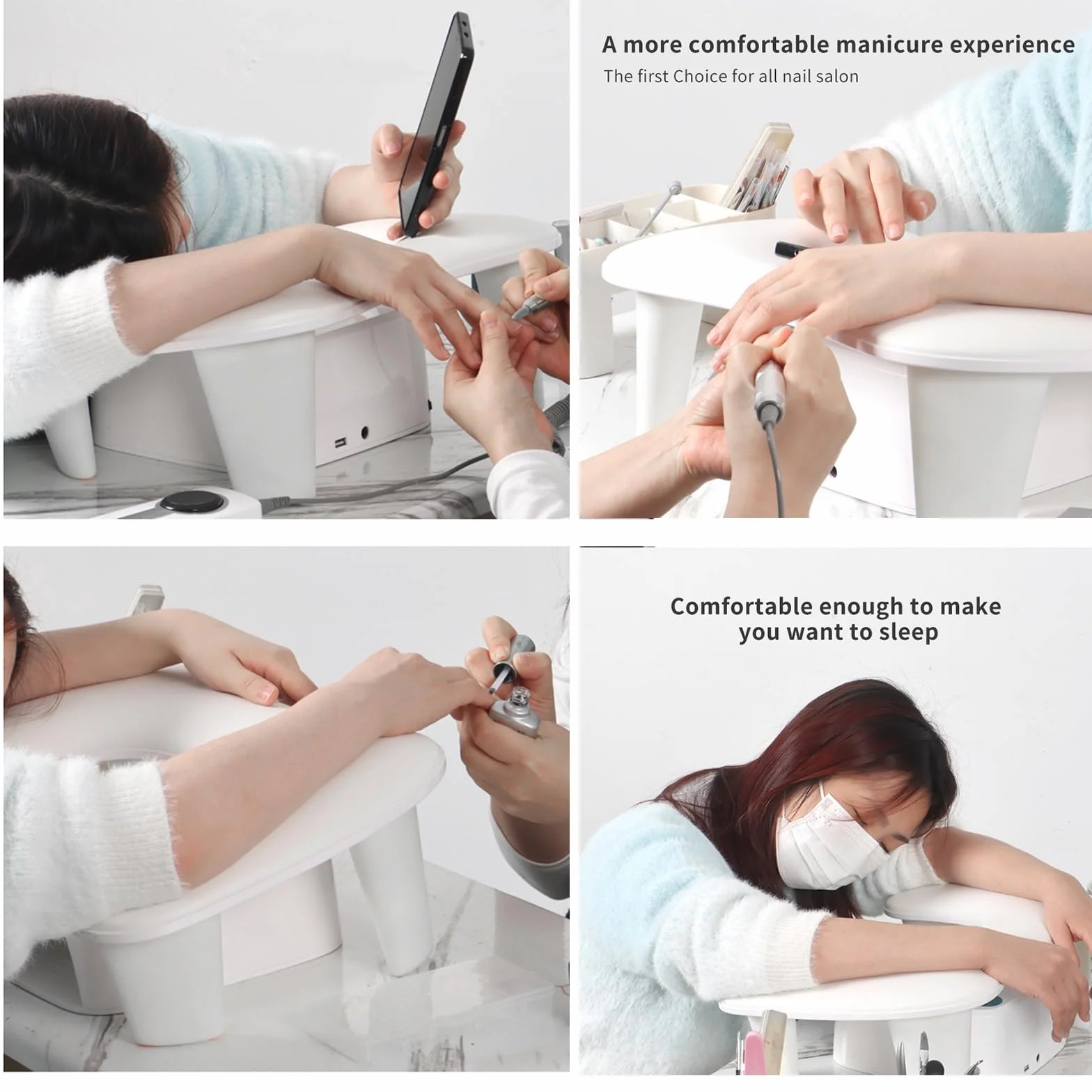 A more comfortable manicure experience
The first Choice for all nail salon

Comfortable enough to make
you want to sleep