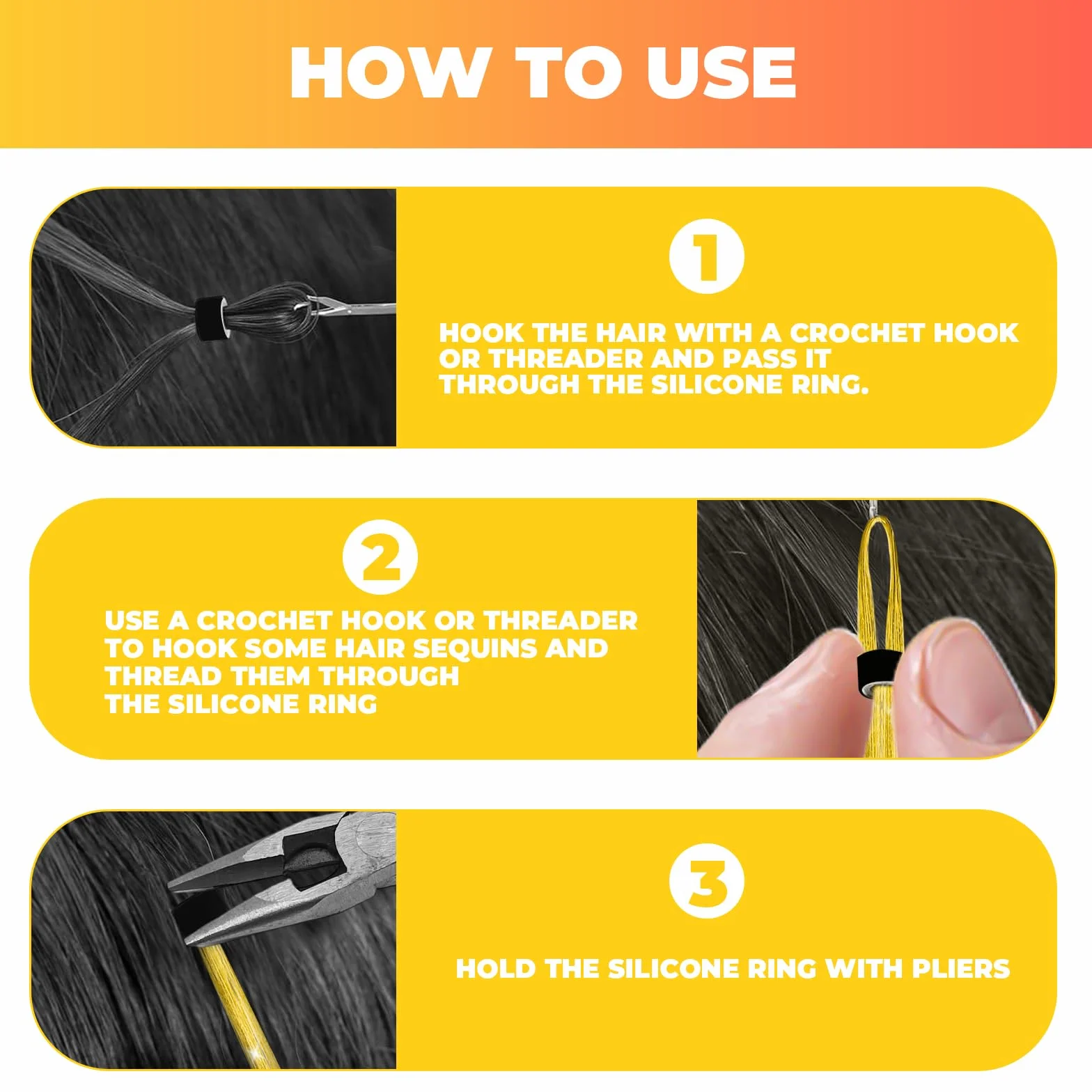 HOW TO USE

1

HOOK THE HAIR WITH A CROCHET HOOK OR THREADER AND PASS IT THROUGH THE SILICONE RING.

2

USE A CROCHET HOOK OR THREADER TO HOOK SOME HAIR SEQUINS AND THREAD THEM THROUGH THE SILICONE RING

3

HOLD THE SILICONE RING WITH PLIERS