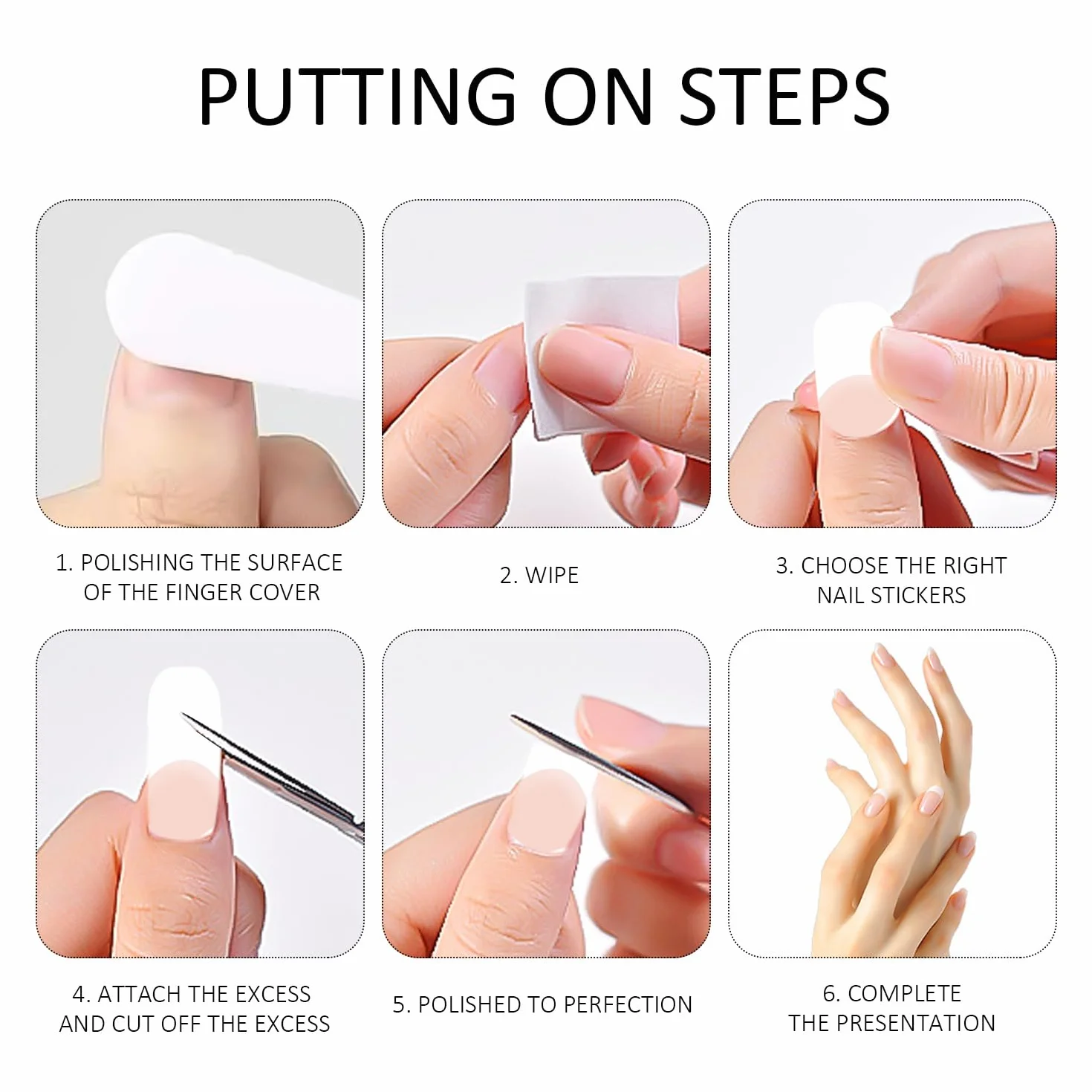 PUTTING ON STEPS

1. POLISHING THE SURFACE OF THE FINGER COVER

2. WIPE

3. CHOOSE THE RIGHT NAIL STICKERS

4. ATTACH THE EXCESS AND CUT OFF THE EXCESS

5. POLISHED TO PERFECTION

6. COMPLETE THE PRESENTATION