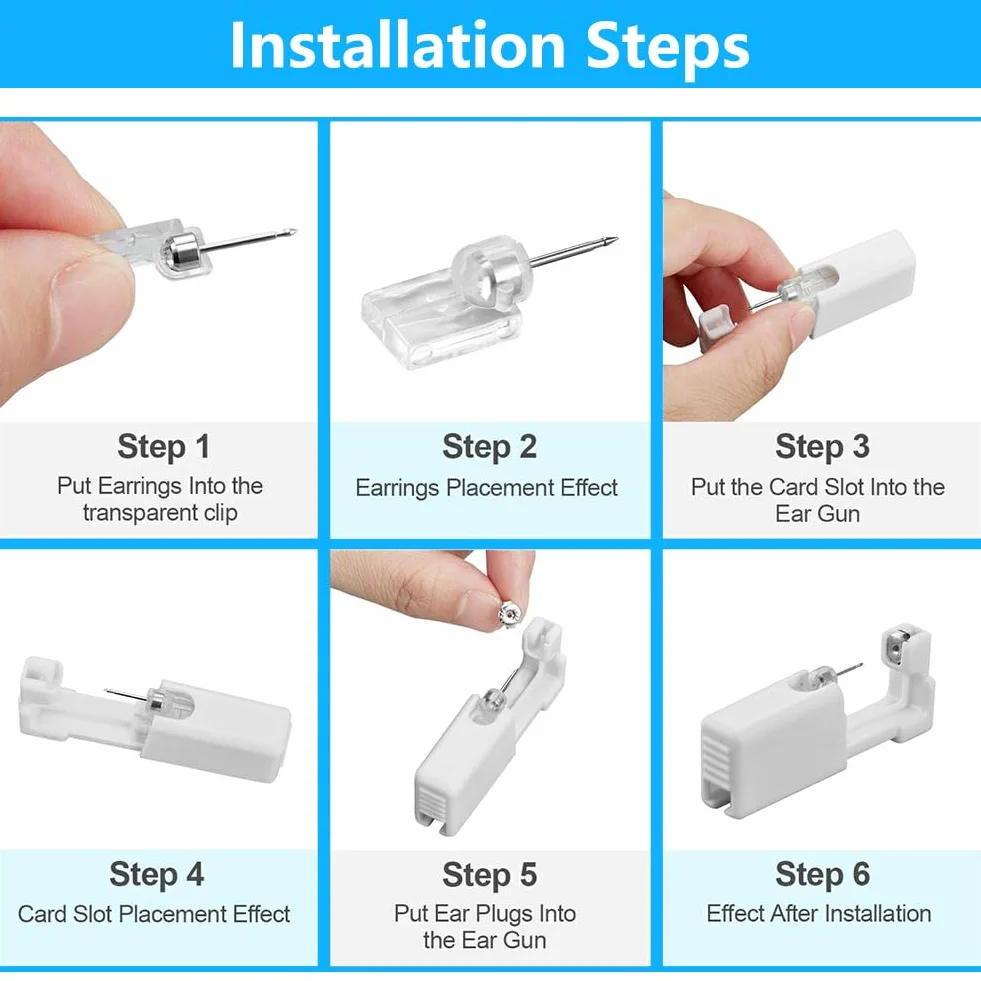 Installation Steps

Step 1
Put Earrings Into the transparent clip

Step 2
Earrings Placement Effect

Step 3
Put the Card Slot Into the Ear Gun

Step 4
Card Slot Placement Effect

Step 5
Put Ear Plugs Into the Ear Gun

Step 6
Effect After Installation