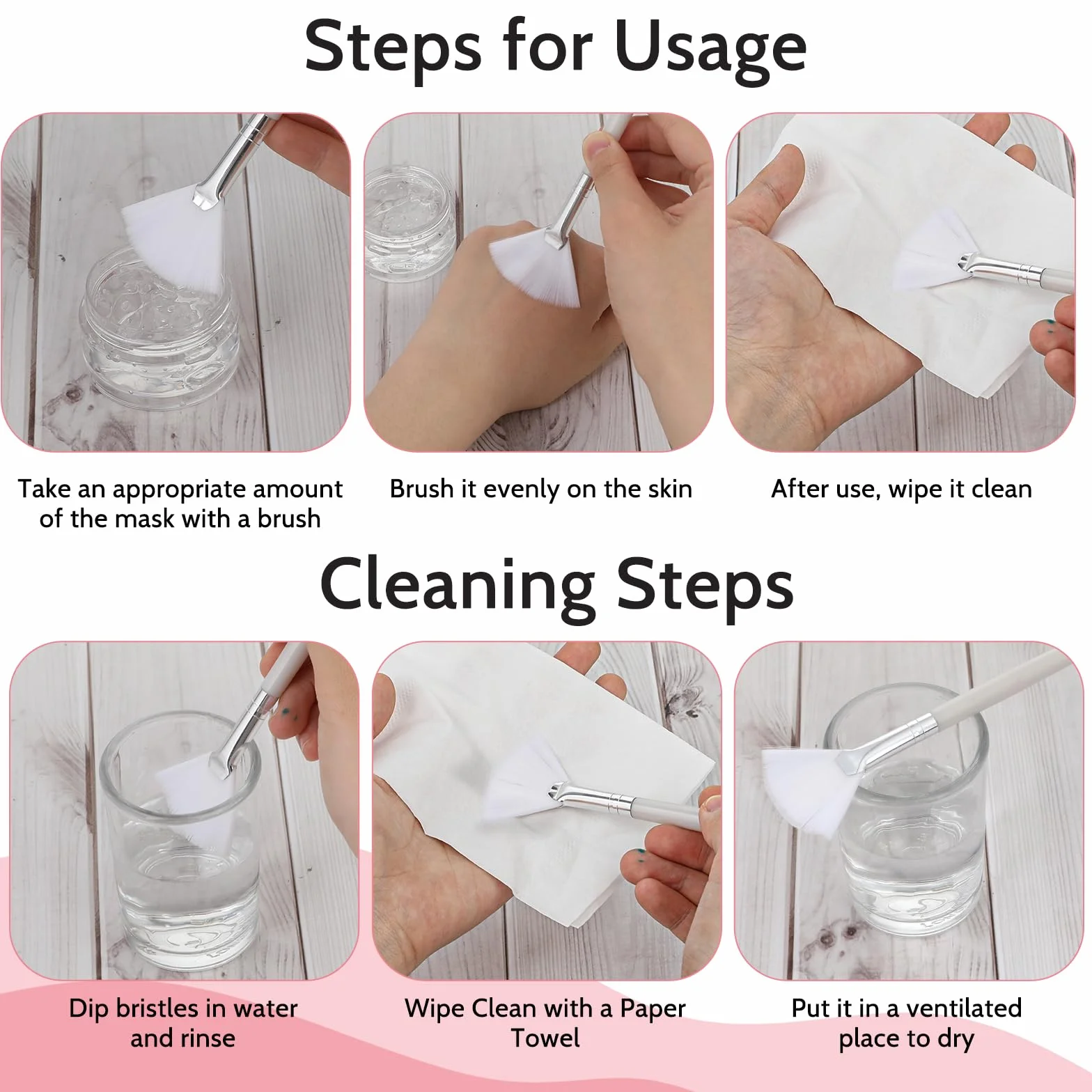 Steps for Usage

Take an appropriate amount of the mask with a brush

Brush it evenly on the skin

After use, wipe it clean

Cleaning Steps

Dip bristles in water and rinse

Wipe Clean with a Paper Towel

Put it in a ventilated place to dry