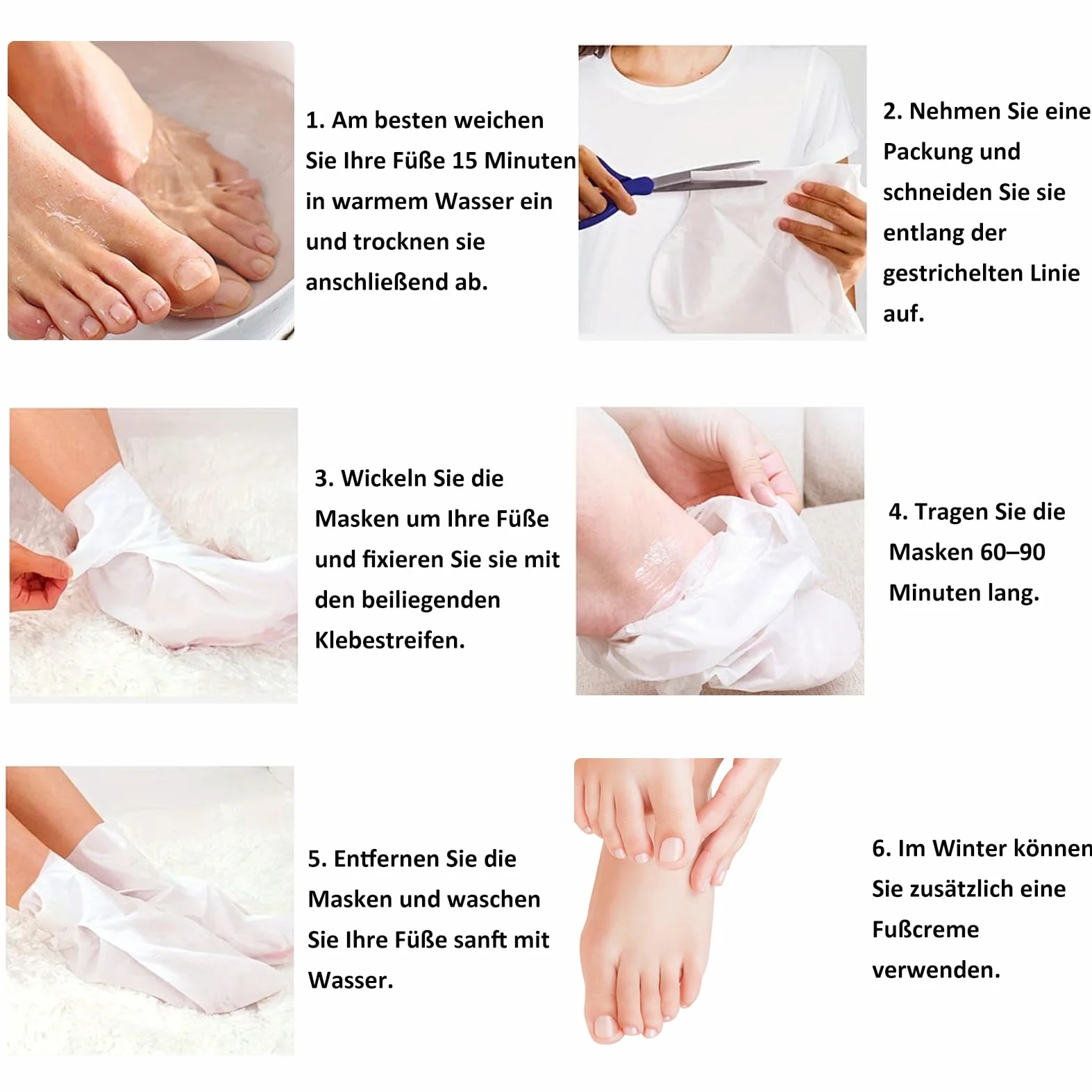 1. Am besten weichen Sie Ihre Füße 15 Minuten in warmem Wasser ein und trocknen sie anschließend ab.

2. Nehmen Sie eine Packung und schneiden Sie sie entlang der gestrichelten Linie auf.

3. Wickeln Sie die Masken um Ihre Füße und fixieren Sie sie mit den beiliegenden Klebestreifen.

4. Tragen Sie die Masken 60–90 Minuten lang.

5. Entfernen Sie die Masken und waschen Sie Ihre Füße sanft mit Wasser.

6. Im Winter können Sie zusätzlich eine Fußcreme verwenden.