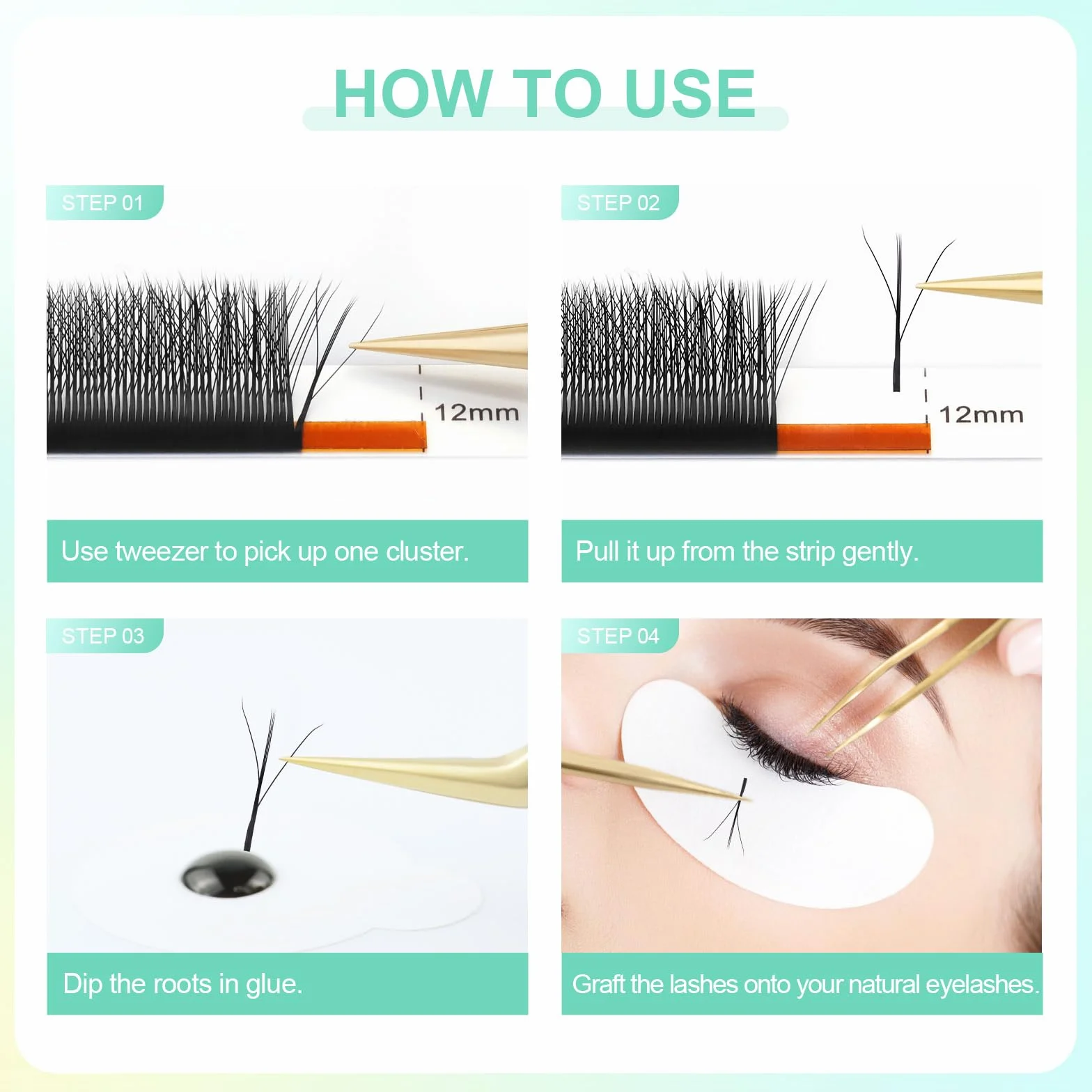 HOW TO USE

STEP 01

12mm

Use tweezer to pick up one cluster.

STEP 02

12mm

Pull it up from the strip gently.

STEP 03

Dip the roots in glue.

STEP 04

Graft the lashes onto your natural eyelashes.