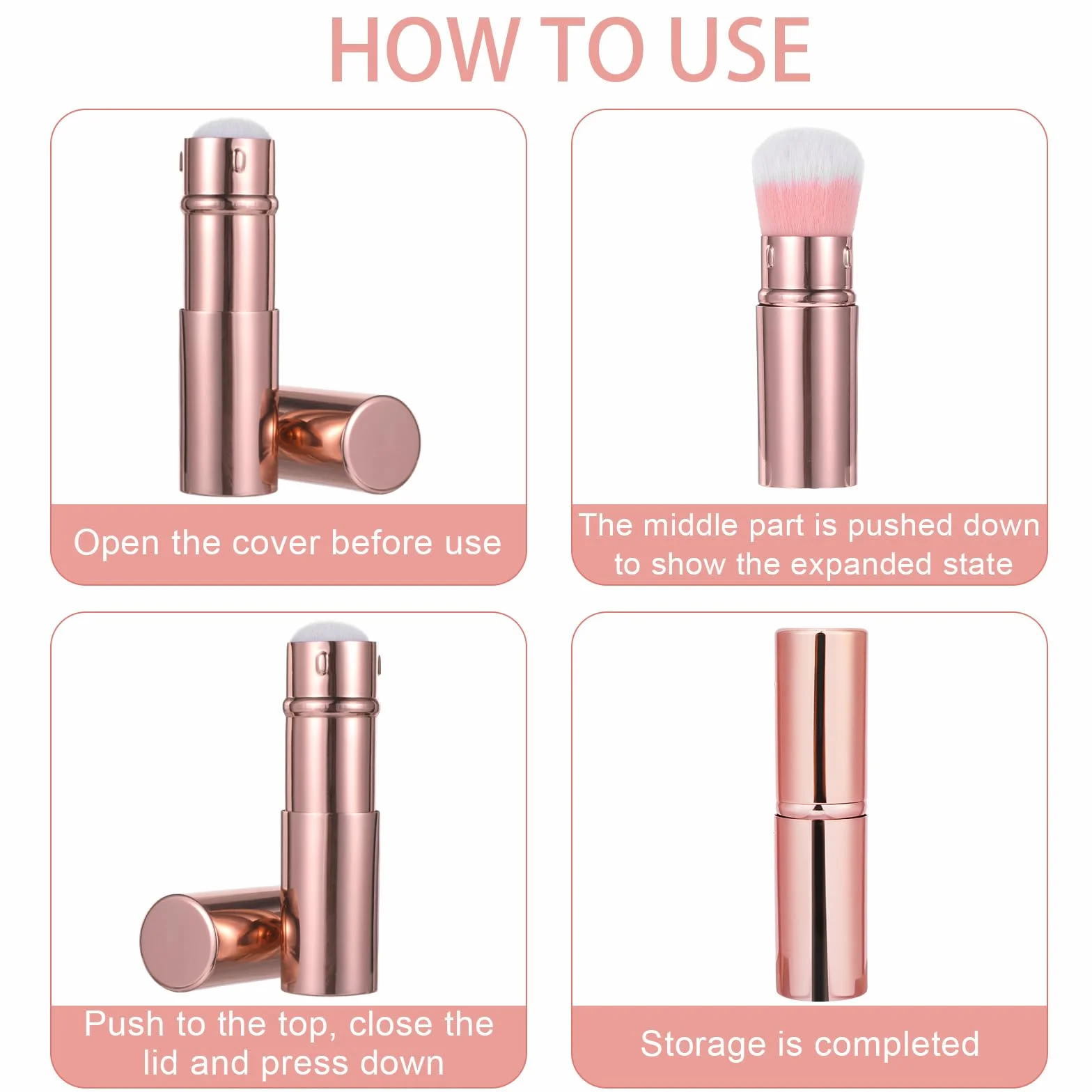 HOW TO USE

Open the cover before use

The middle part is pushed down to show the expanded state

Push to the top, close the lid and press down

Storage is completed