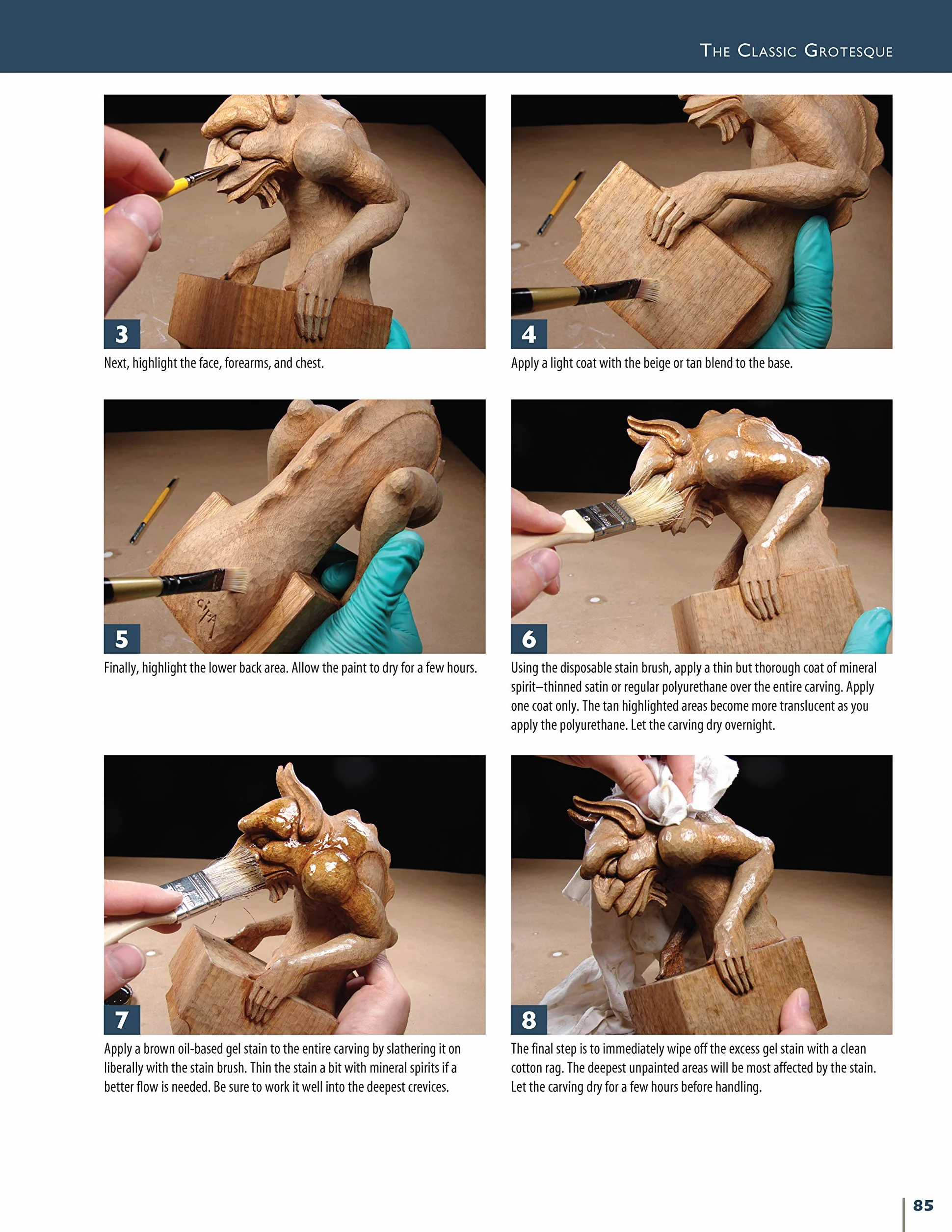 The Classic Grotesque

3

Next, highlight the face, forearms, and chest.

4

Apply a light coat with the beige or tan blend to the base.

5

Finally, highlight the lower back area. Allow the paint to dry for a few hours.

6

Using the disposable stain brush, apply a thin but thorough coat of mineral spirit–thinned satin or regular polyurethane over the entire carving. Apply one coat only. The tan highlighted areas become more translucent as you apply the polyurethane. Let the carving dry overnight.

7

Apply a brown oil-based gel stain to the entire carving by slathering it on liberally with the stain brush. Thin the stain a bit with mineral spirits if a better flow is needed. Be sure to work it well into the deepest crevices.

8

The final step is to immediately wipe off the excess gel stain with a clean cotton rag. The deepest unpainted areas will be most affected by the stain. Let the carving dry for a few hours before handling.

85