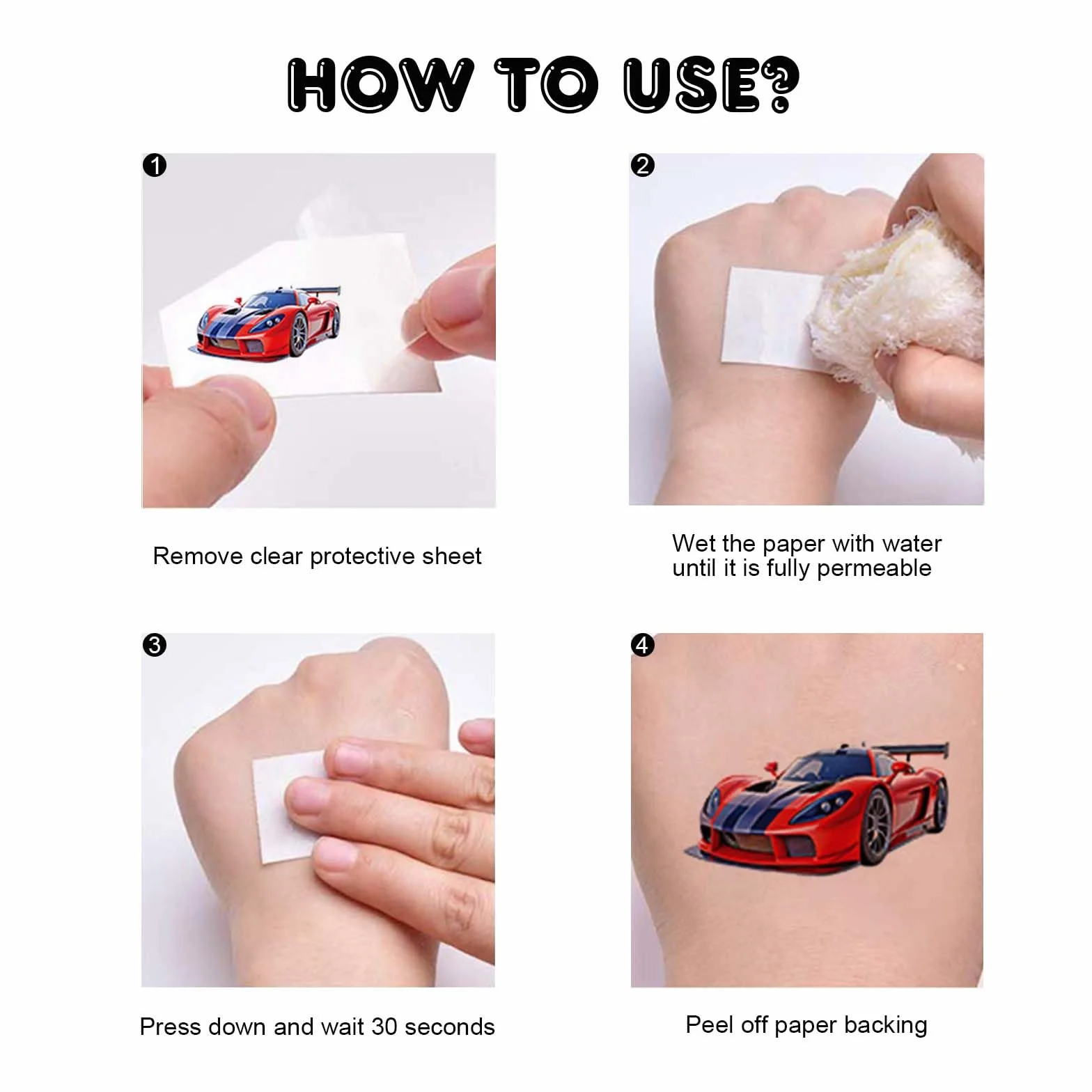 HOW TO USE?

1

Remove clear protective sheet

2

Wet the paper with water until it is fully permeable

3

Press down and wait 30 seconds

4

Peel off paper backing