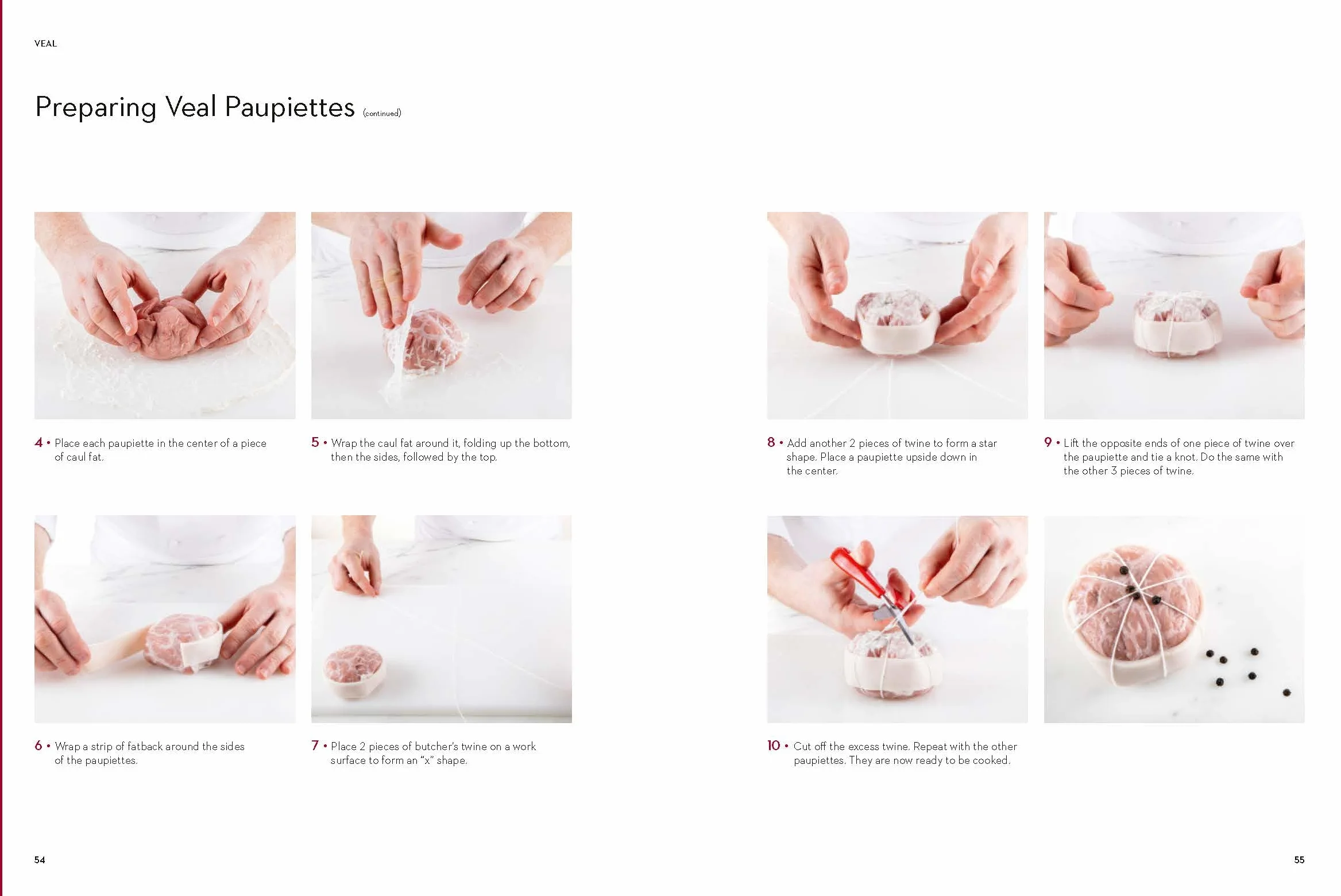 VEAL

Preparing Veal Paupiettes (continued)

4 • Place each paupiette in the center of a piece of caul fat.

5 • Wrap the caul fat around it, folding up the bottom, then the sides, followed by the top.

6 • Wrap a strip of fatback around the sides of the paupiettes.

7 • Place 2 pieces of butcher's twine on a work surface to form an "x" shape.

54

8 • Add another 2 pieces of twine to form a star shape. Place a paupiette upside down in the center.

9 • Lift the opposite ends of one piece of twine over the paupiette and tie a knot. Do the same with the other 3 pieces of twine.

10 • Cut off the excess twine. Repeat with the other paupiettes. They are now ready to be cooked.

55