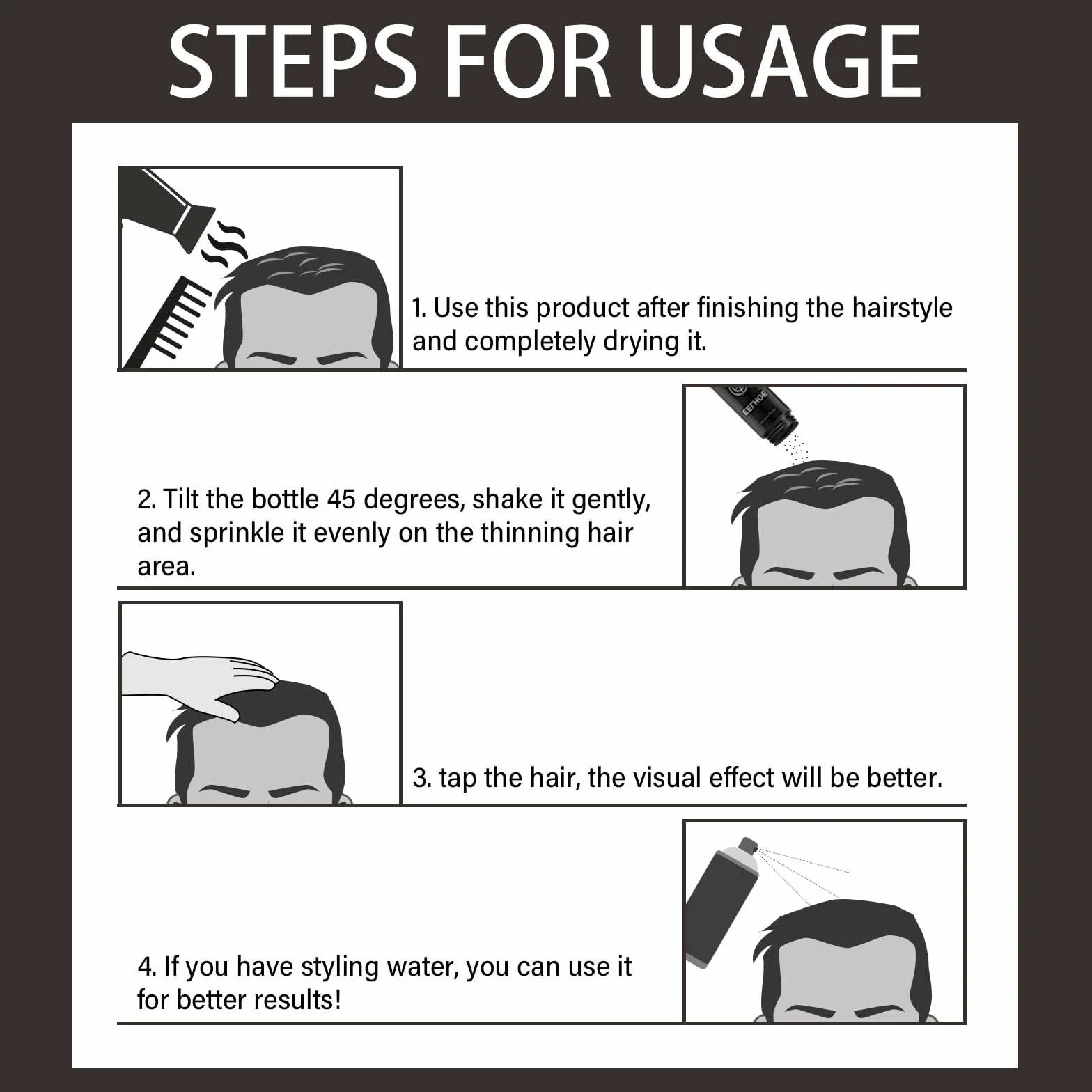 STEPS FOR USAGE

1. Use this product after finishing the hairstyle and completely drying it.

EELHOE

2. Tilt the bottle 45 degrees, shake it gently, and sprinkle it evenly on the thinning hair area.

3. tap the hair, the visual effect will be better.

4. If you have styling water, you can use it for better results!