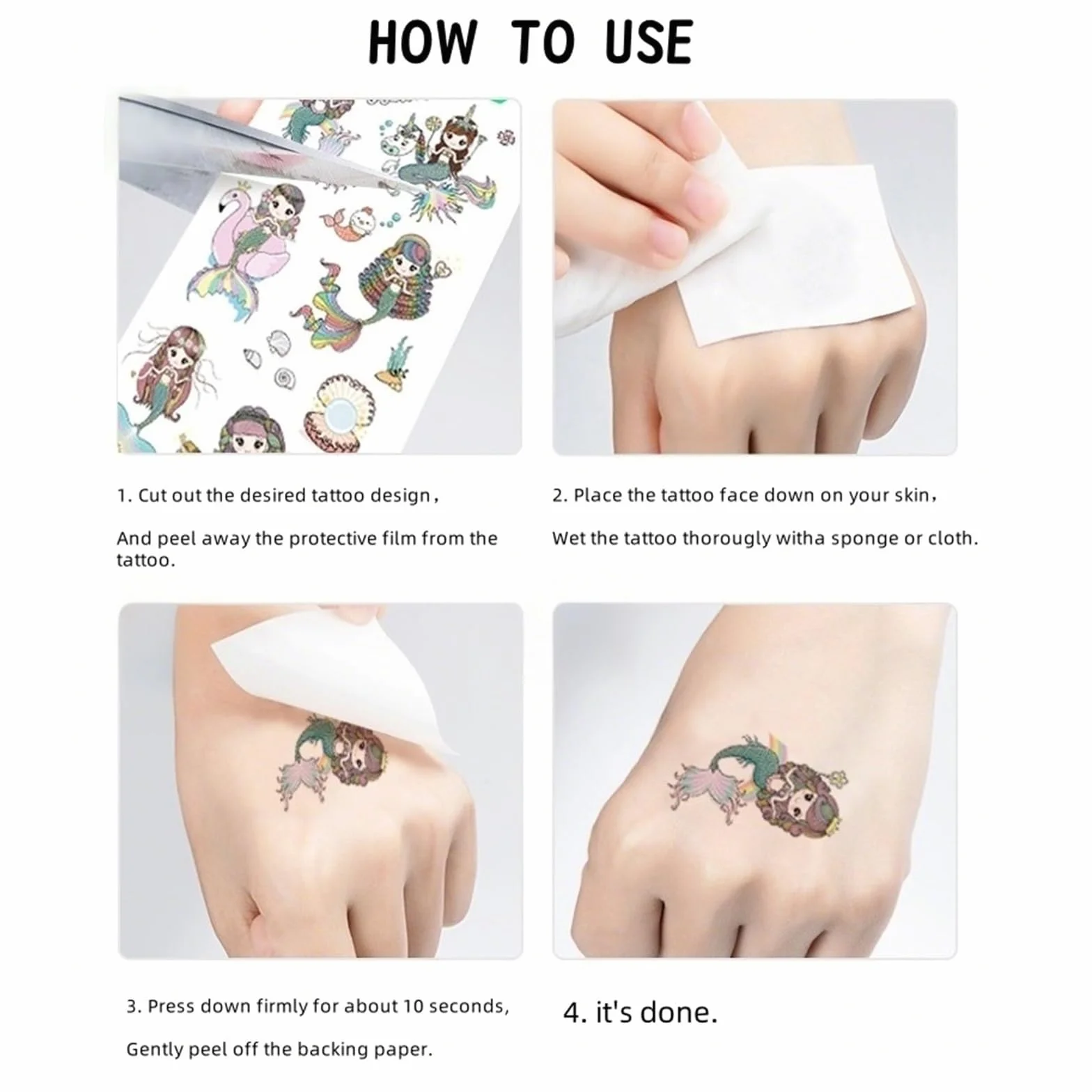 HOW TO USE

1. Cut out the desired tattoo design，

And peel away the protective film from the tattoo.

2. Place the tattoo face down on your skin，

Wet the tattoo thorougly witha sponge or cloth.

3. Press down firmly for about 10 seconds,

Gently peel off the backing paper.

4. it's done.