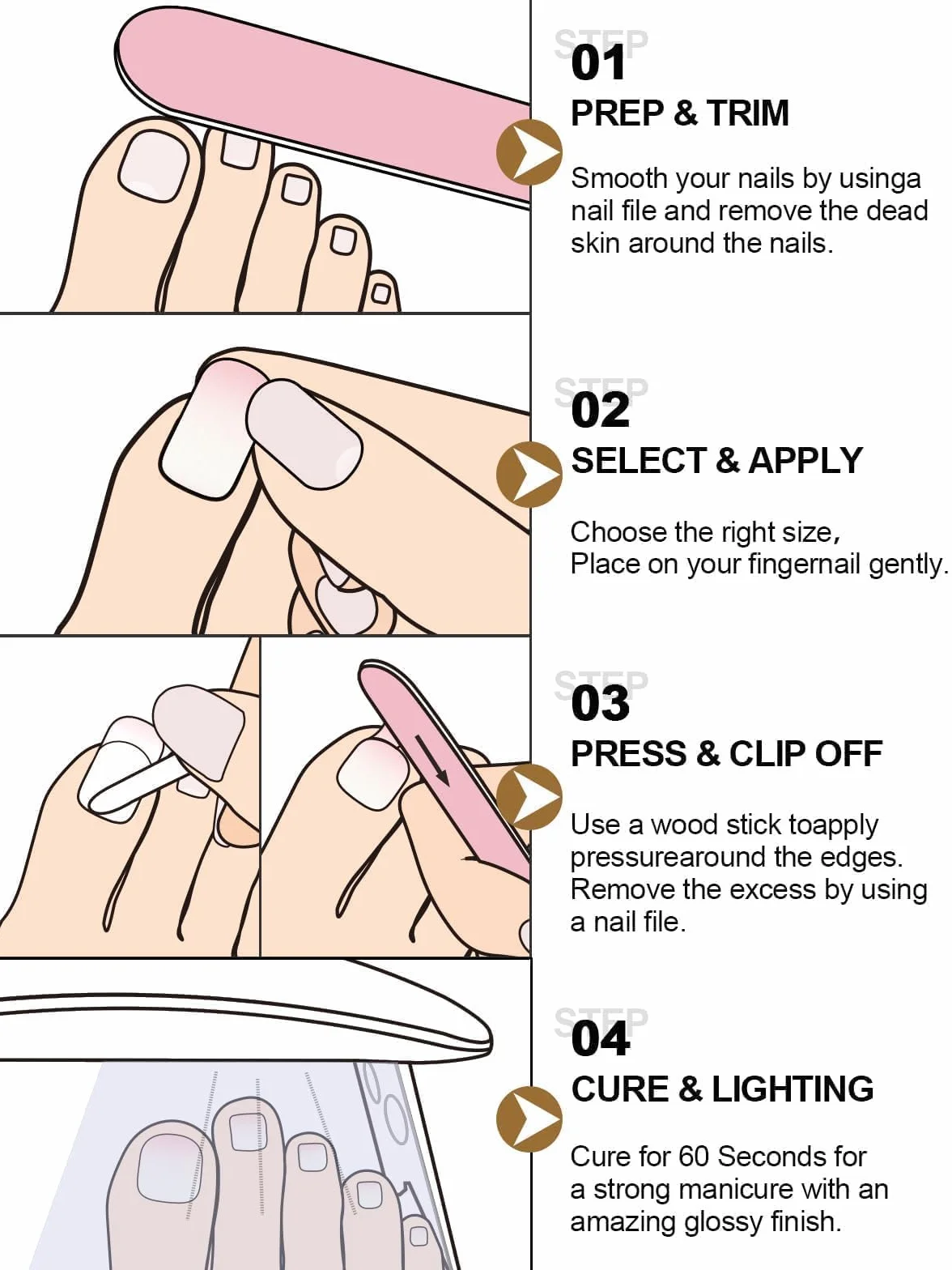 STEP
01
PREP & TRIM

Smooth your nails by usinga nail file and remove the dead skin around the nails.

STEP
02
SELECT & APPLY

Choose the right size,
Place on your fingernail gently.

STEP
03
PRESS & CLIP OFF

Use a wood stick toapply pressurearound the edges. Remove the excess by using a nail file.

STEP
04
CURE & LIGHTING

Cure for 60 Seconds for a strong manicure with an amazing glossy finish.