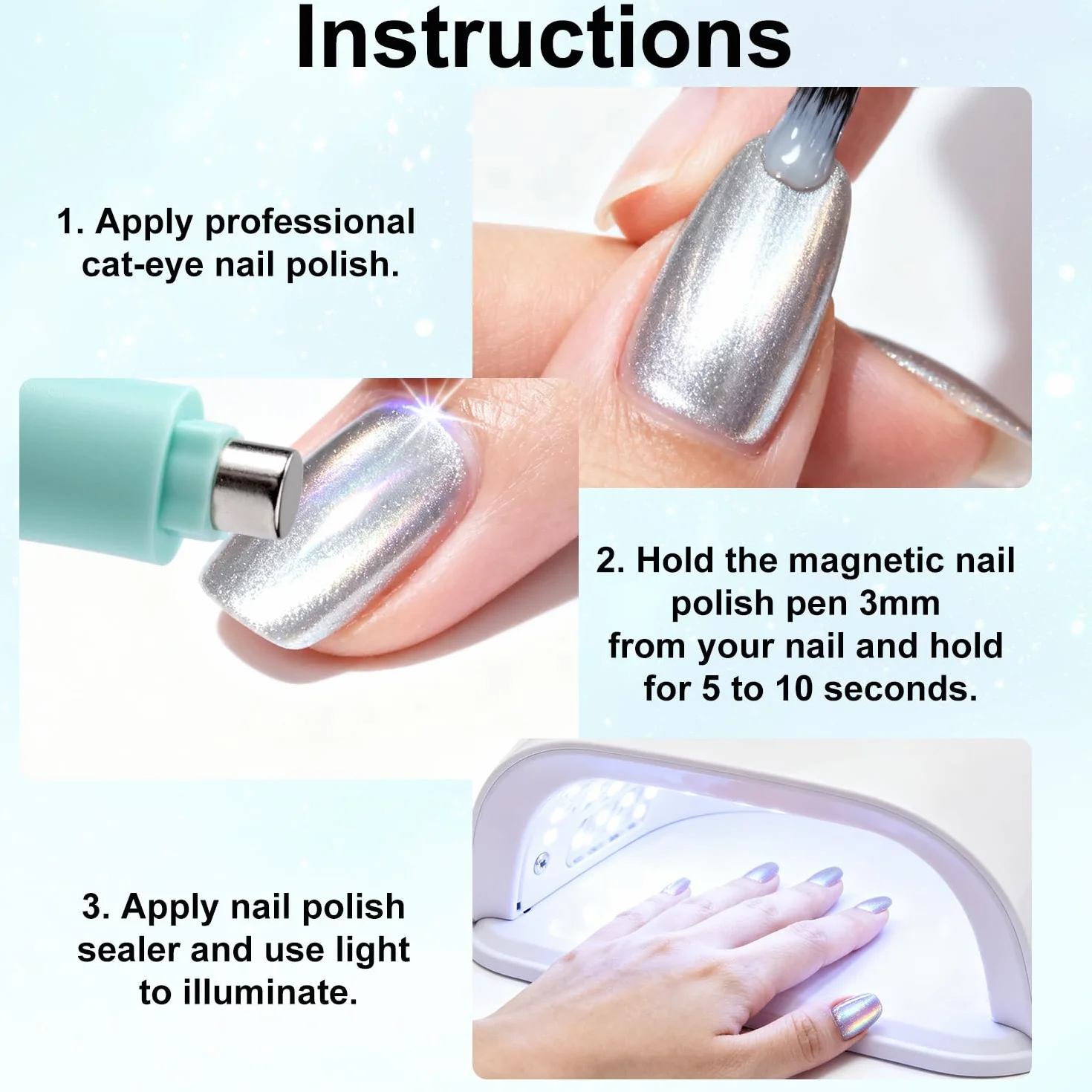 Instructions

1. Apply professional cat-eye nail polish.

2. Hold the magnetic nail polish pen 3mm from your nail and hold for 5 to 10 seconds.

3. Apply nail polish sealer and use light to illuminate.