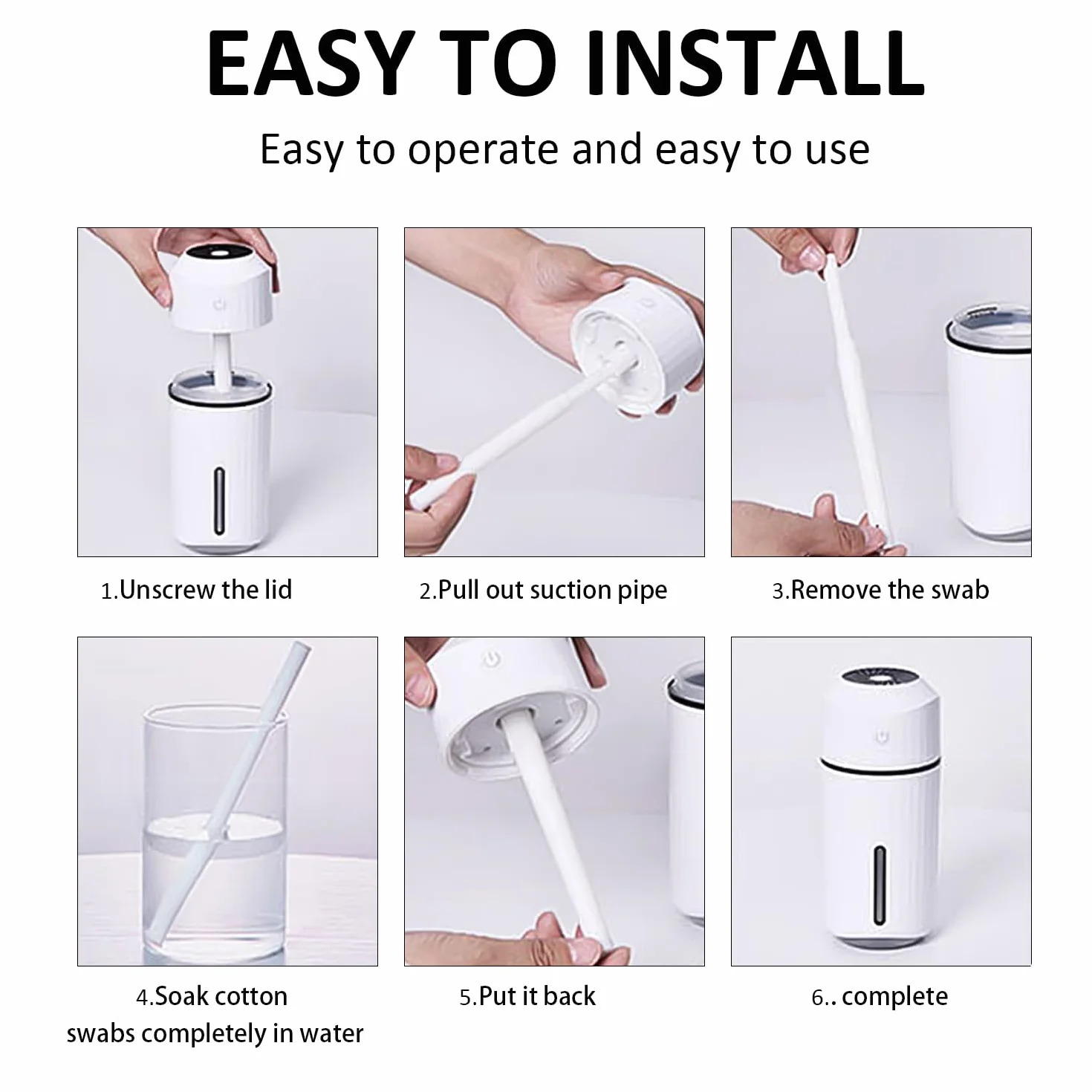 EASY TO INSTALL

Easy to operate and easy to use

1.Unscrew the lid

2.Pull out suction pipe

3.Remove the swab

4.Soak cotton swabs completely in water

5.Put it back

6.. complete