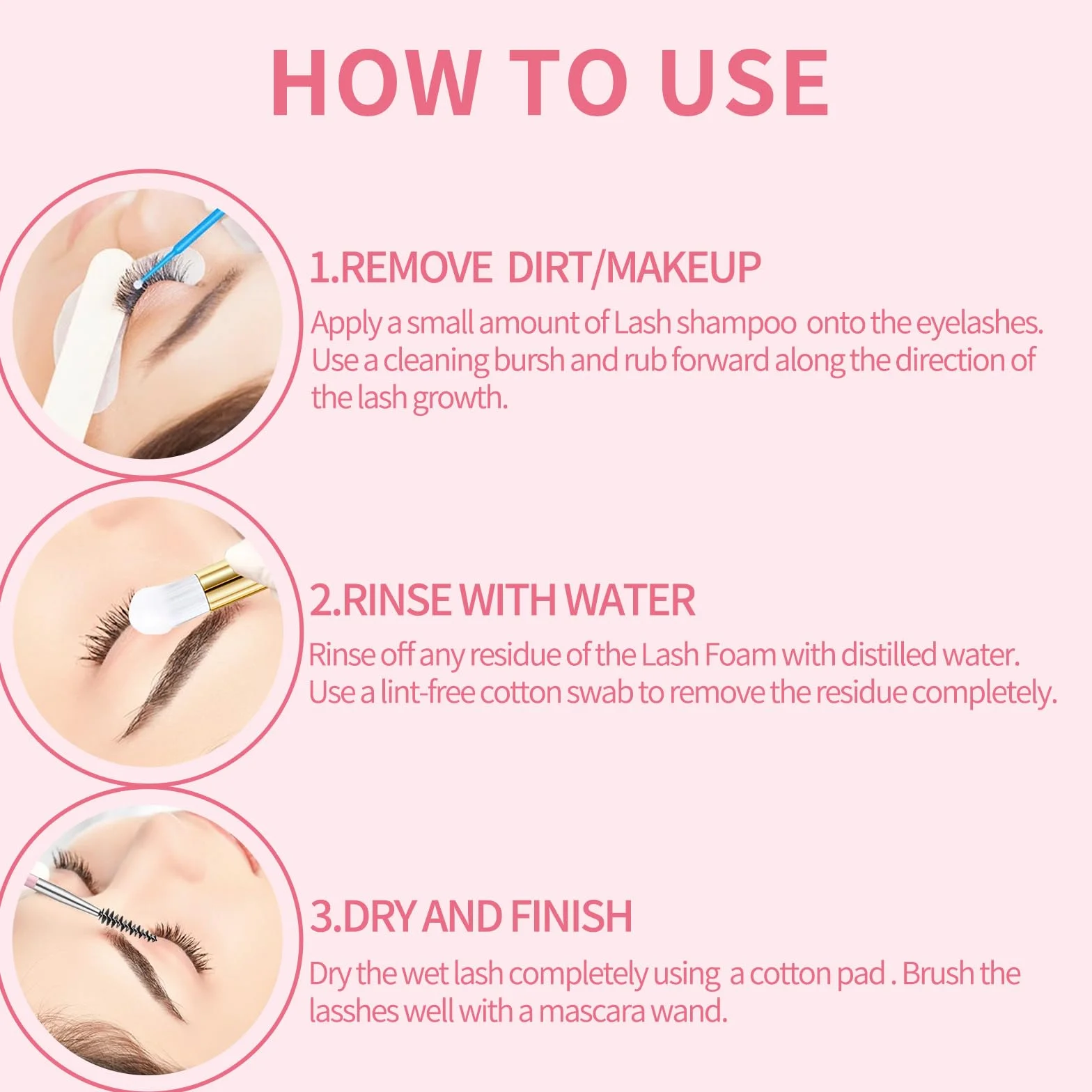 HOW TO USE

1.REMOVE DIRT/MAKEUP

Apply a small amount of Lash shampoo onto the eyelashes. Use a cleaning bursh and rub forward along the direction of the lash growth.

2.RINSE WITH WATER

Rinse off any residue of the Lash Foam with distilled water. Use a lint-free cotton swab to remove the residue completely.

3.DRY AND FINISH

Dry the wet lash completely using a cotton pad . Brush the lasshes well with a mascara wand.