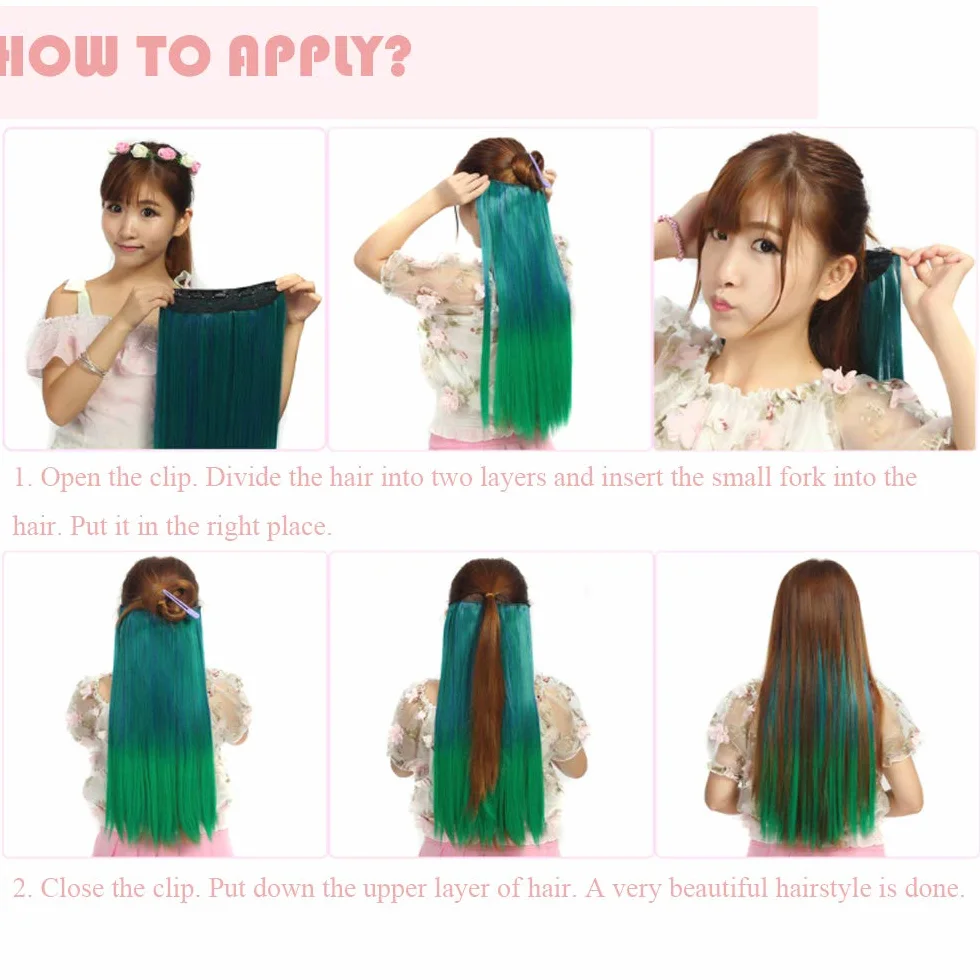 HOW TO APPLY?

1. Open the clip. Divide the hair into two layers and insert the small fork into the hair. Put it in the right place.

2. Close the clip. Put down the upper layer of hair. A very beautiful hairstyle is done.